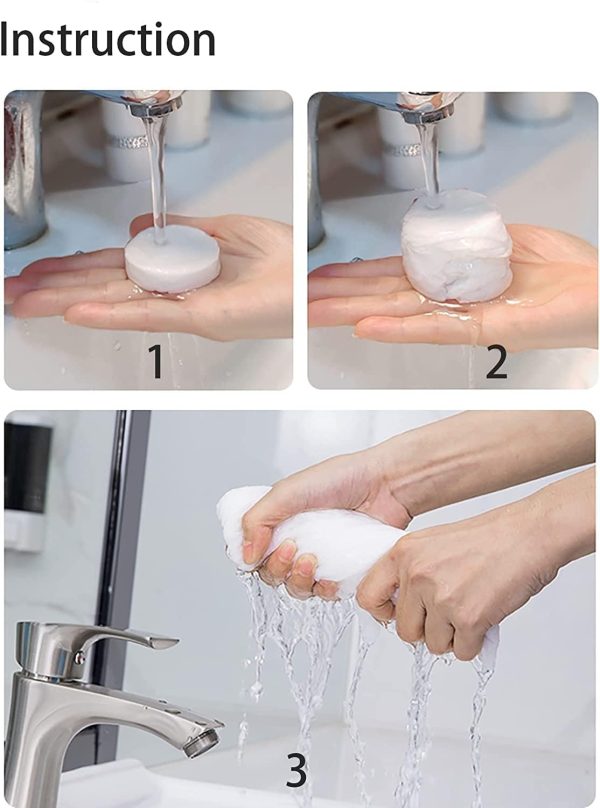 Instruction

1

2

3